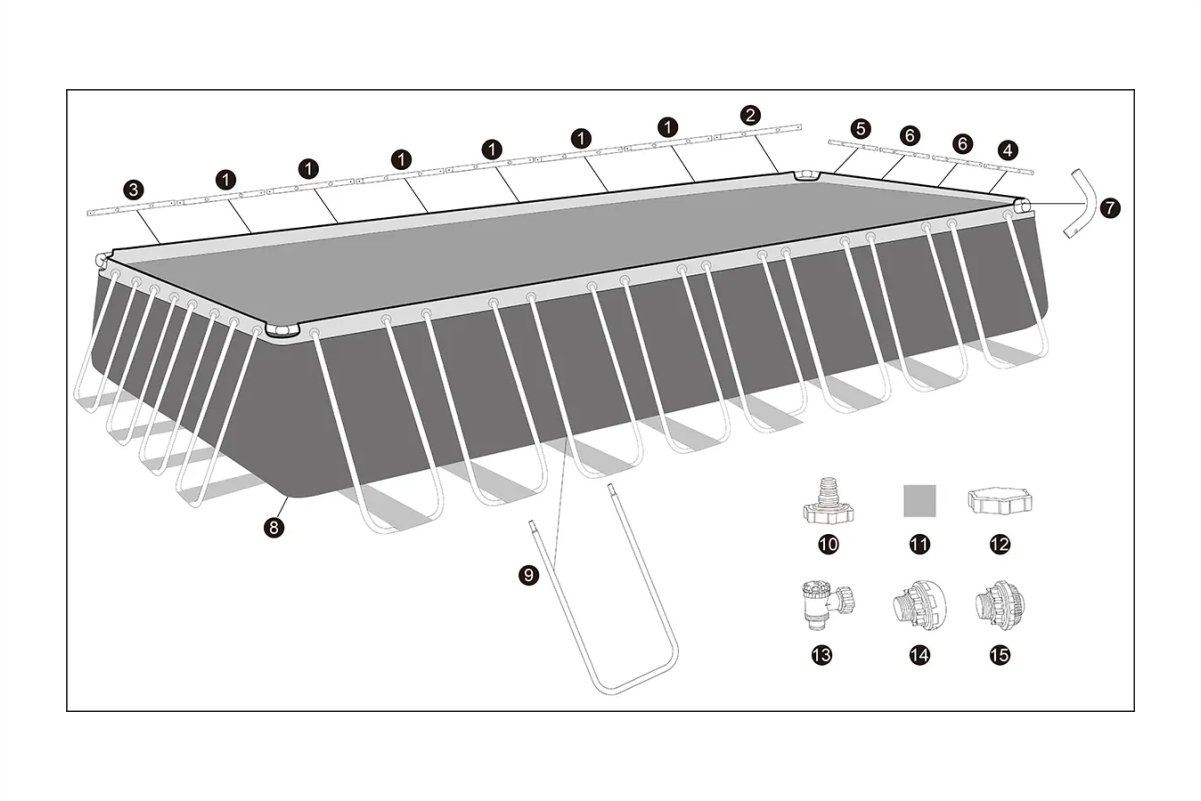 3 1 1 1 1 1 1 2 5 6 6 4 7

8

9

10 11 12

13 14 15