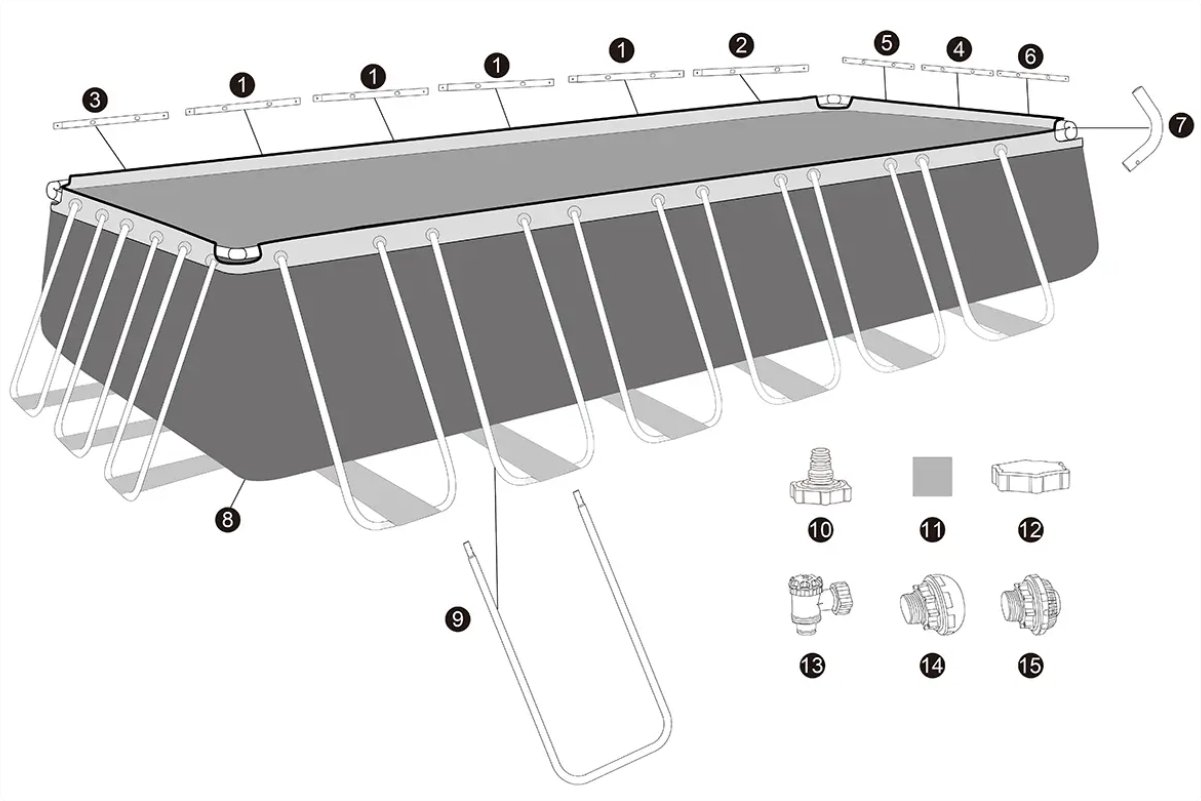 3 1 1 1 1 2 5 4 6

7

8

9

10 11 12

13 14 15